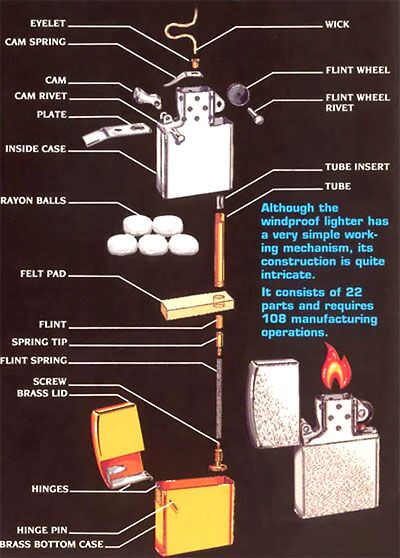 EYELET
CAM SPRING
CAM
CAM RIVET
PLATE
INSIDE CASE
RAYON BALLS
FELT PAD
FLINT
SPRING TIP
FLINT SPRING
SCREW
BRASS LID
HINGES
HINGE PIN
BRASS BOTTOM CASE

WICK
FLINT WHEEL
FLINT WHEEL RIVET
TUBE INSERT
TUBE

Although the windproof lighter has a very simple working mechanism, its construction is quite intricate.

It consists of 22 parts and requires 108 manufacturing operations.